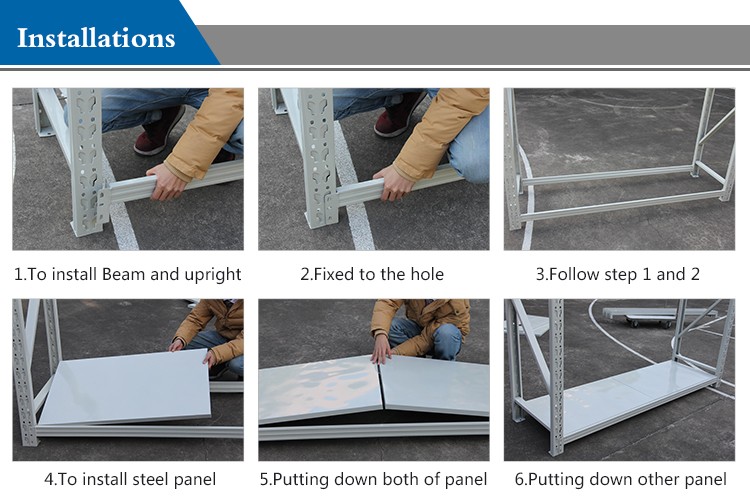 Installations

1.To install Beam and upright

2.Fixed to the hole

3.Follow step 1 and 2

4.To install steel panel

5.Putting down both of panel

6.Putting down other panel