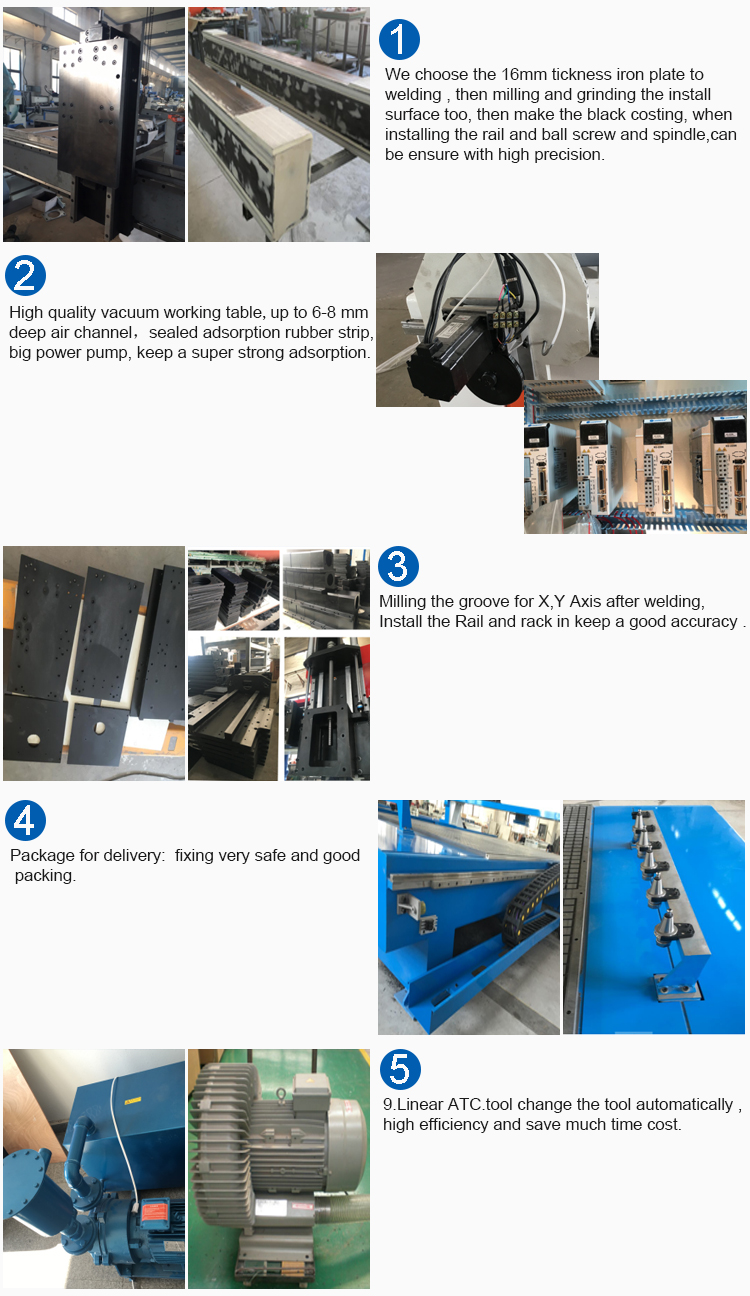 1

We choose the 16mm tickness iron plate to welding , then milling and grinding the install surface too, then make the black costing, when installing the rail and ball screw and spindle,can be ensure with high precision.

2

High quality vacuum working table, up to 6-8 mm deep air channel， sealed adsorption rubber strip, big power pump, keep a super strong adsorption.

3

Milling the groove for X,Y Axis after welding, Install the Rail and rack in keep a good accuracy .

4

Package for delivery: fixing very safe and good packing.

5

9.Linear ATC.tool change the tool automatically , high efficiency and save much time cost.