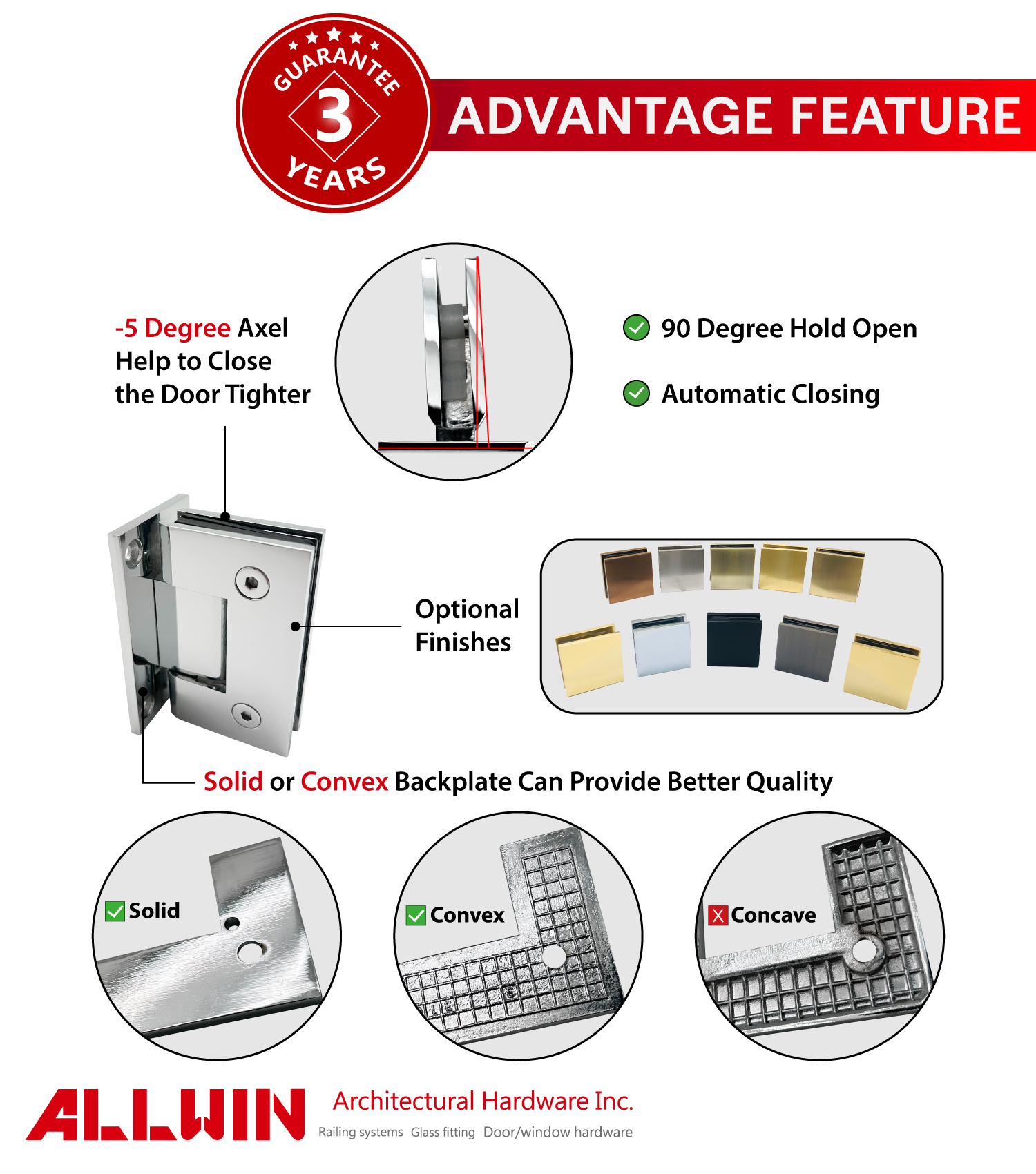 GUARANTEE 3 YEARS

ADVANTAGE FEATURE

-5 Degree Axel Help to Close the Door Tighter

90 Degree Hold Open

Automatic Closing

Optional Finishes

Solid or Convex Backplate Can Provide Better Quality

Solid

Convex

Concave

ALLWIN Architectural Hardware Inc.

Railing systems Glass fitting Door/window hardware