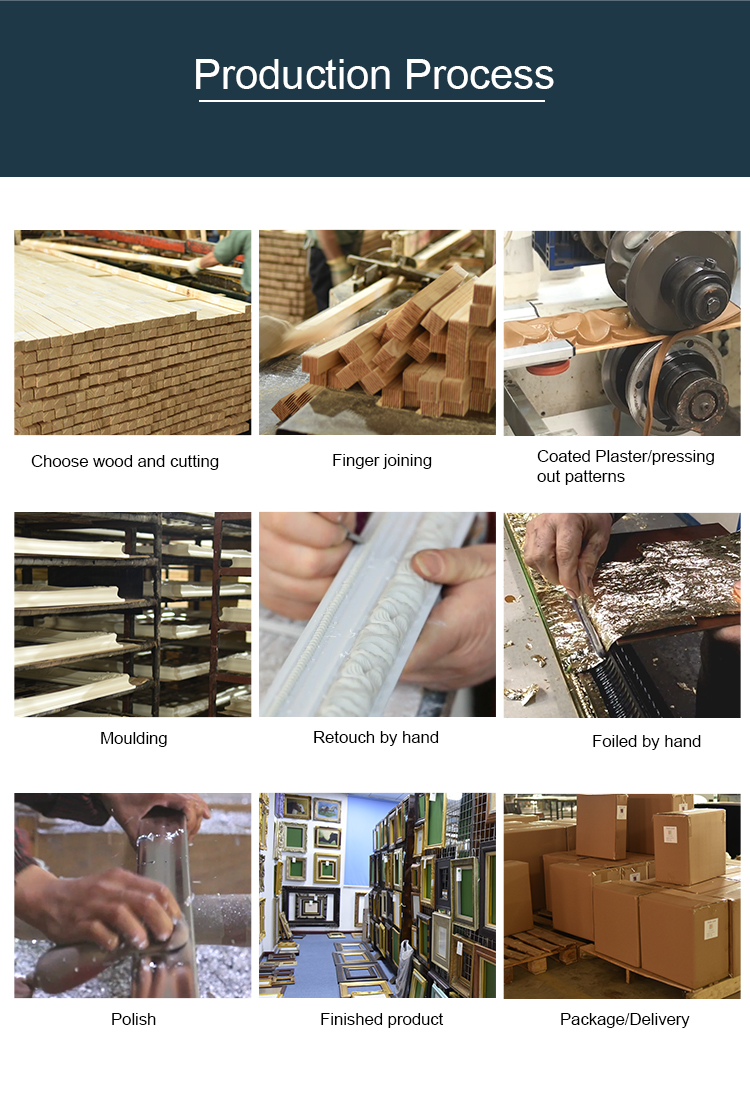 Production Process

Choose wood and cutting

Finger joining

Coated Plaster/pressing out patterns

Moulding

Retouch by hand

Foiled by hand

Polish

Finished product

Package/Delivery