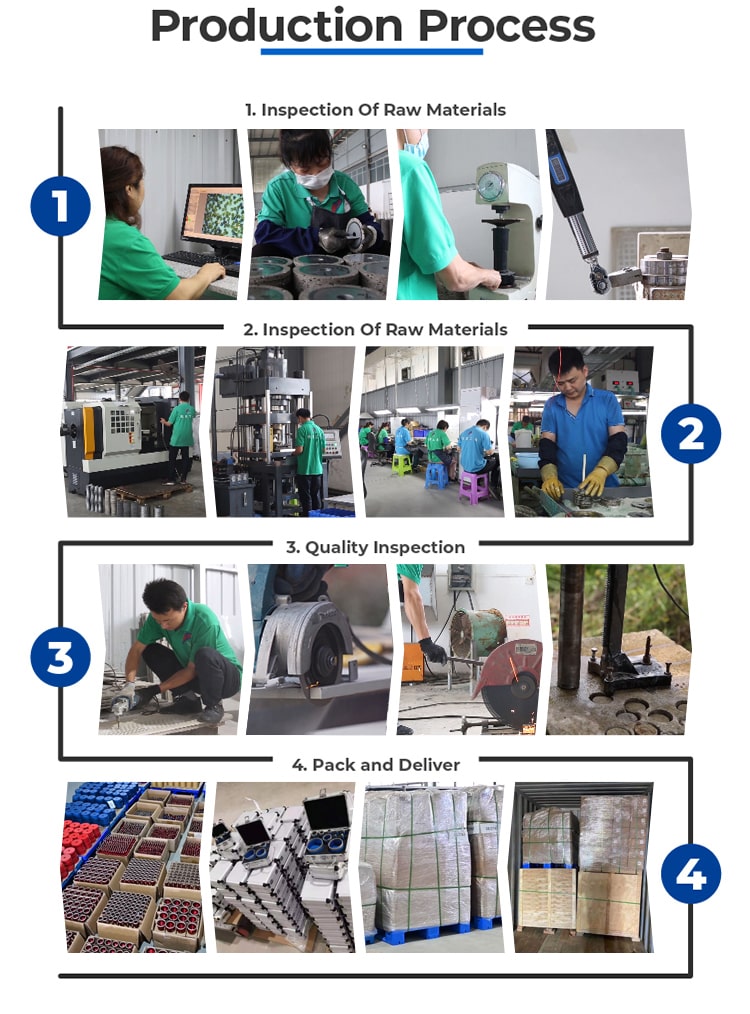 Production Process

1. Inspection Of Raw Materials

1

2. Inspection Of Raw Materials

2

3. Quality Inspection

3

4. Pack and Deliver

4