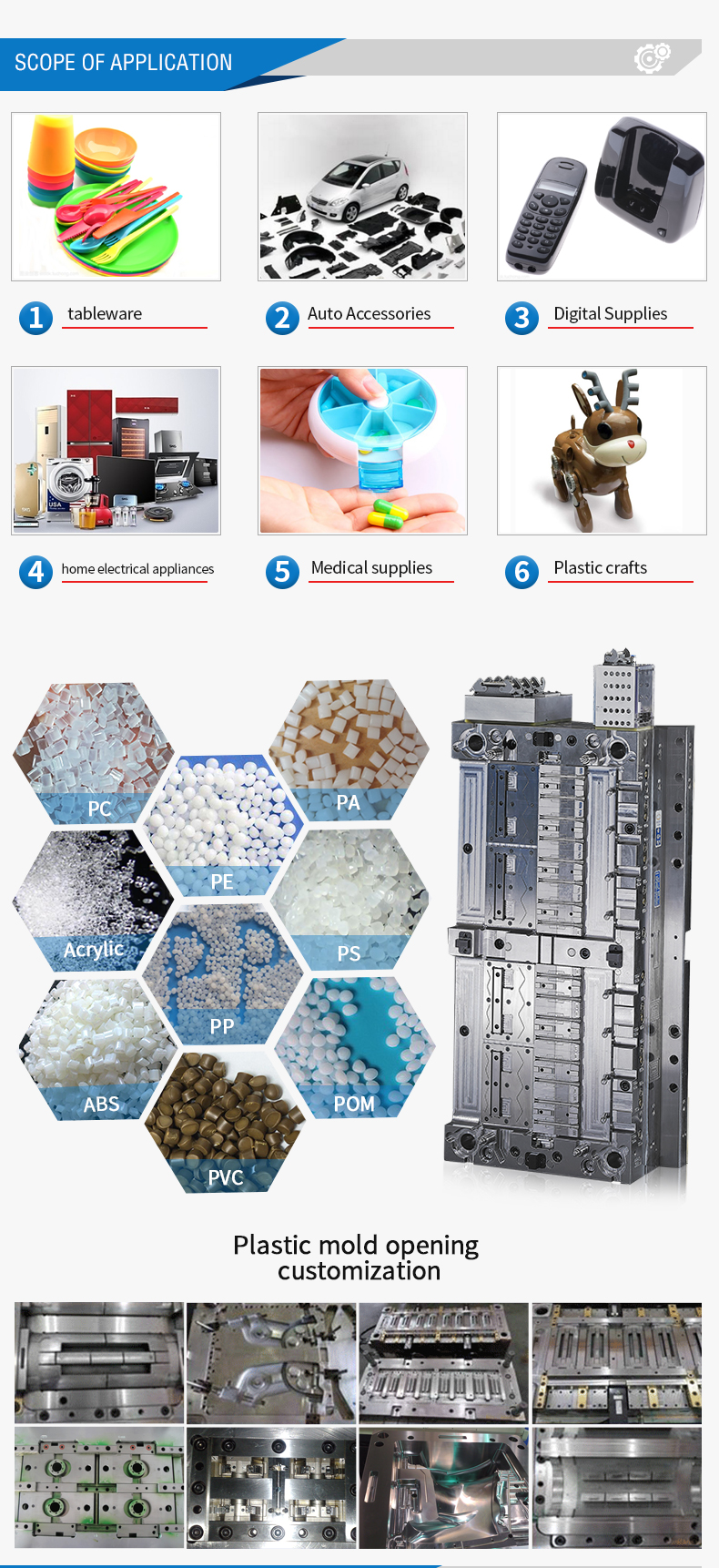 SCOPE OF APPLICATION

1 tableware

2 Auto Accessories

3 Digital Supplies

4 home electrical appliances

5 Medical supplies

6 Plastic crafts

PC

PA

PE

Acrylic

PS

PP

ABS

POM

PVC

Plastic mold opening customization