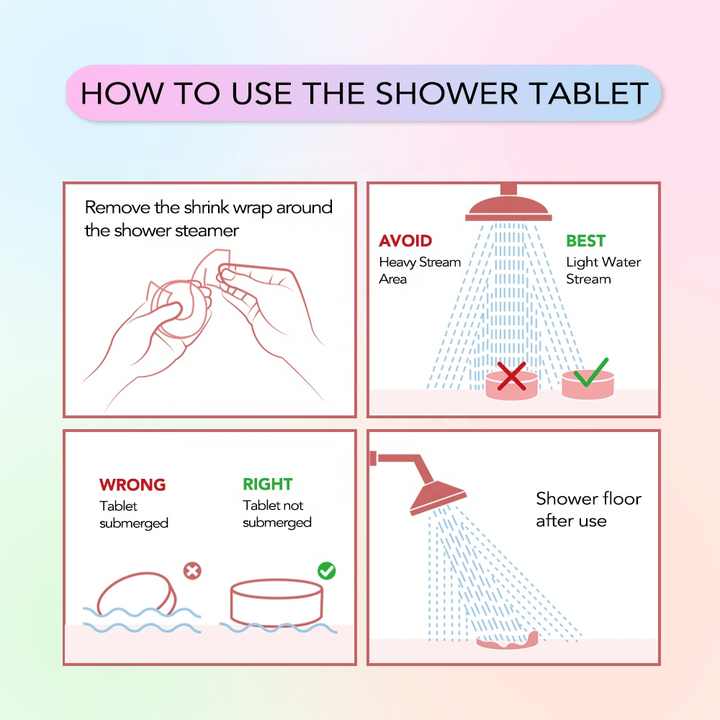 HOW TO USE THE SHOWER TABLET

Remove the shrink wrap around the shower steamer

AVOID
Heavy Stream Area

BEST
Light Water Stream

WRONG
Tablet submerged

RIGHT
Tablet not submerged

Shower floor after use