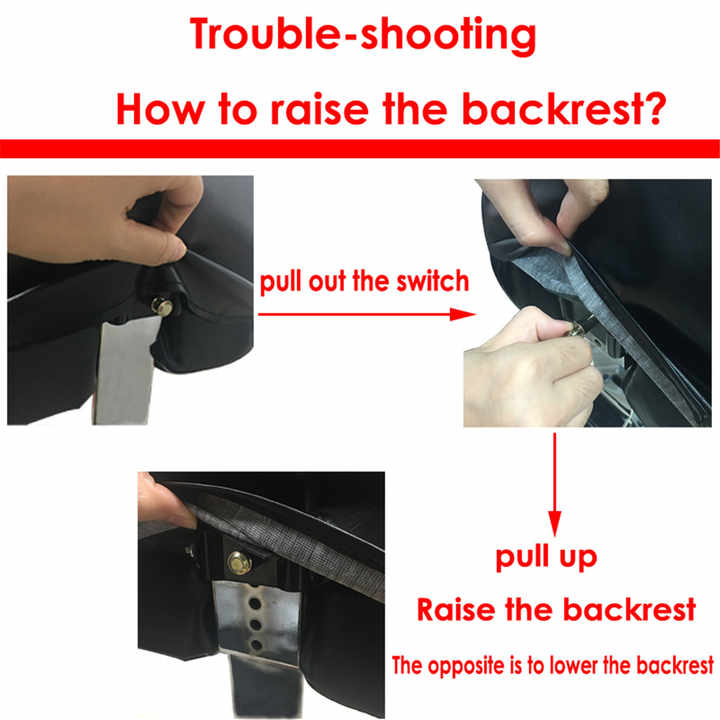 Trouble-shooting

How to raise the backrest?

pull out the switch

pull up

Raise the backrest

The opposite is to lower the backrest