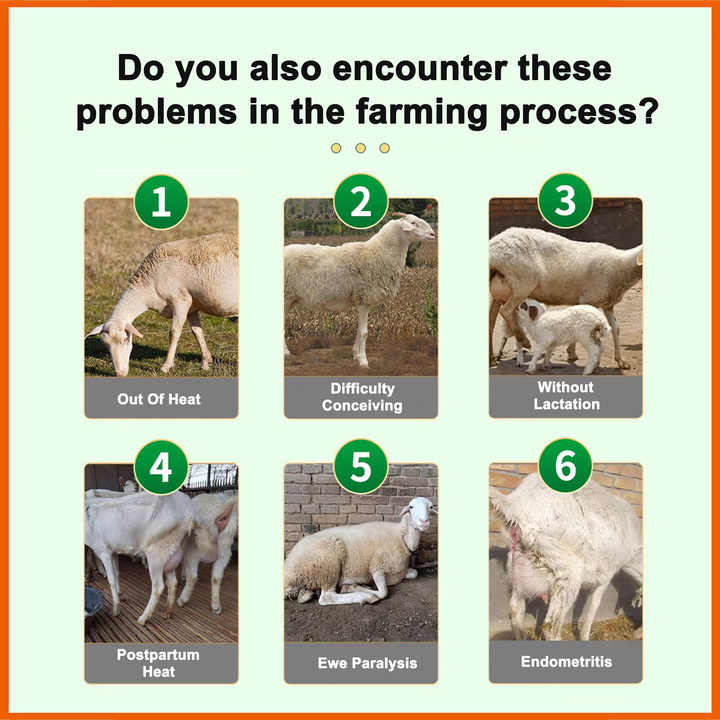 Do you also encounter these problems in the farming process?

1
Out Of Heat

2
Difficulty Conceiving

3
Without Lactation

4
Postpartum Heat

5
Ewe Paralysis

6
Endometritis